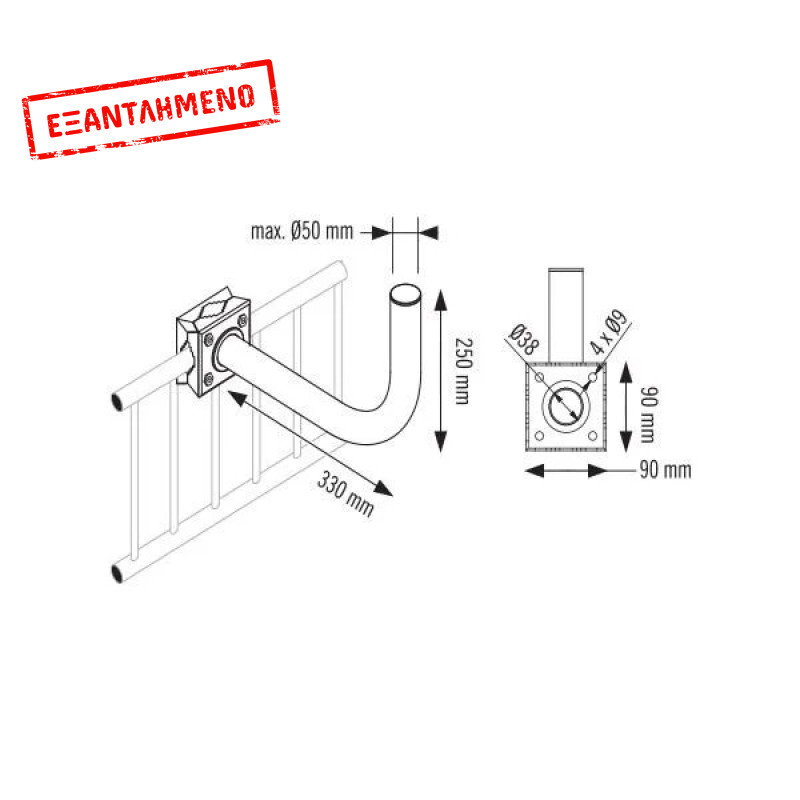 ΕΞΑΝΤΛΗΜΕΝΟ

max. Ø50 mm

250 mm

330 mm

Ø38

4 x Ø9

90 mm

90 mm