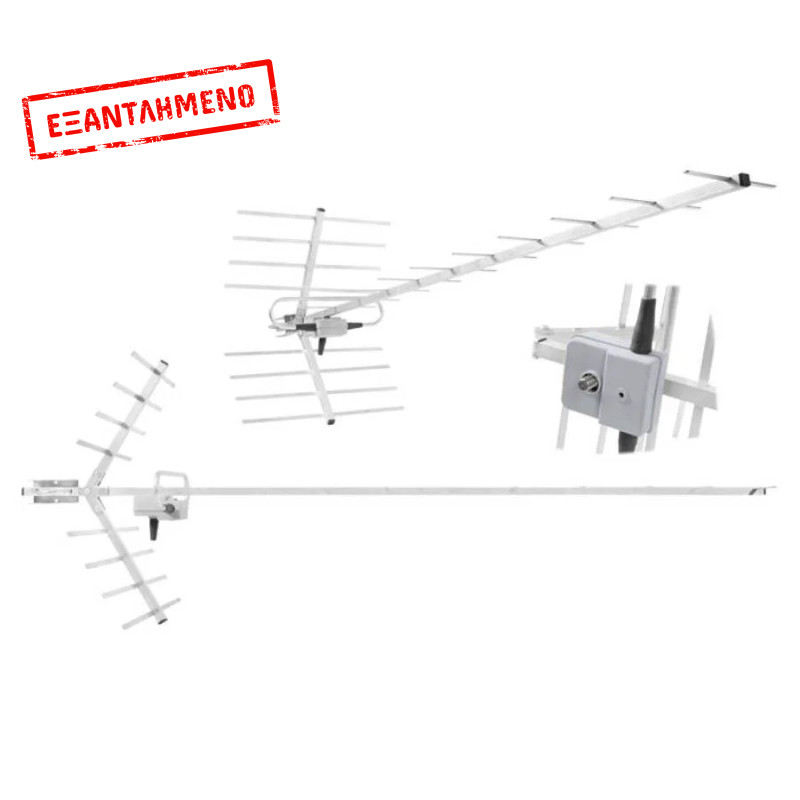 ΕΞΑΝΤΛΗΜΕΝΟ