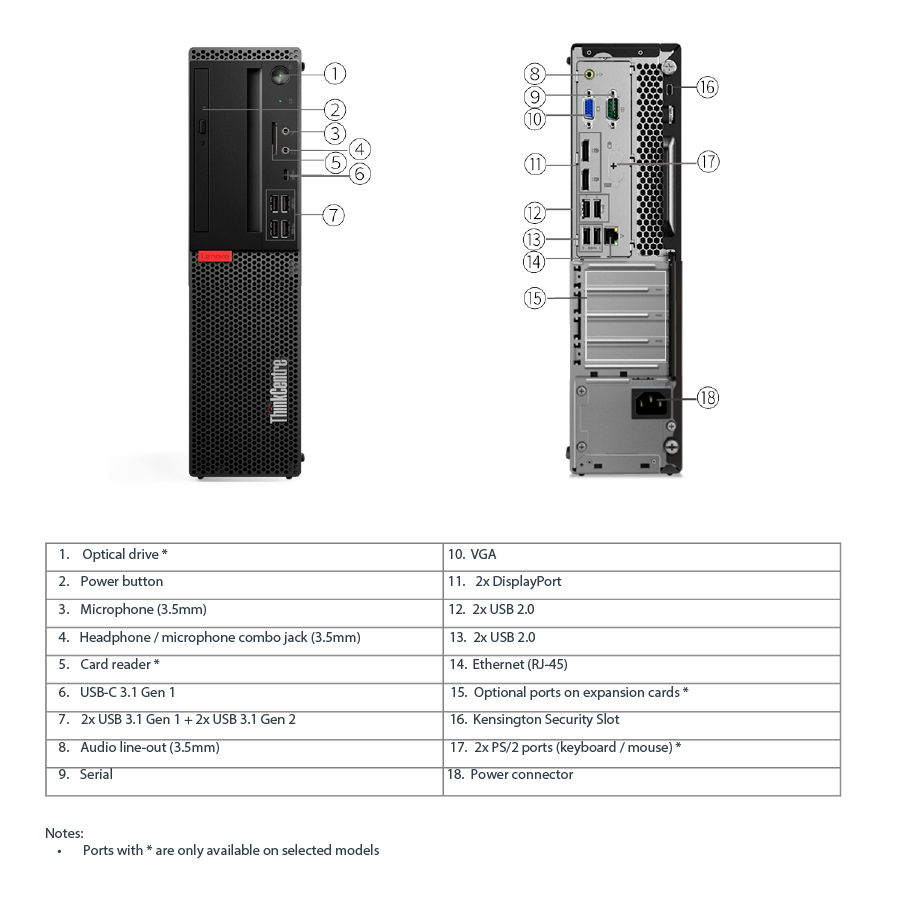 1
2
3
4
5
6
7
Lenovo
ThinkCentre

8
9
10
11
12
13
14
15
16
17
18

| 1. Optical drive * | 10. VGA |
|---|---|
| 2. Power button | 11. 2x DisplayPort |
| 3. Microphone (3.5mm) | 12. 2x USB 2.0 |
| 4. Headphone / microphone combo jack (3.5mm) | 13. 2x USB 2.0 |
| 5. Card reader * | 14. Ethernet (RJ-45) |
| 6. USB-C 3.1 Gen 1 | 15. Optional ports on expansion cards * |
| 7. 2x USB 3.1 Gen 1 + 2x USB 3.1 Gen 2 | 16. Kensington Security Slot |
| 8. Audio line-out (3.5mm) | 17. 2x PS/2 ports (keyboard / mouse) * |
| 9. Serial | 18. Power connector |

Notes:
• Ports with * are only available on selected models