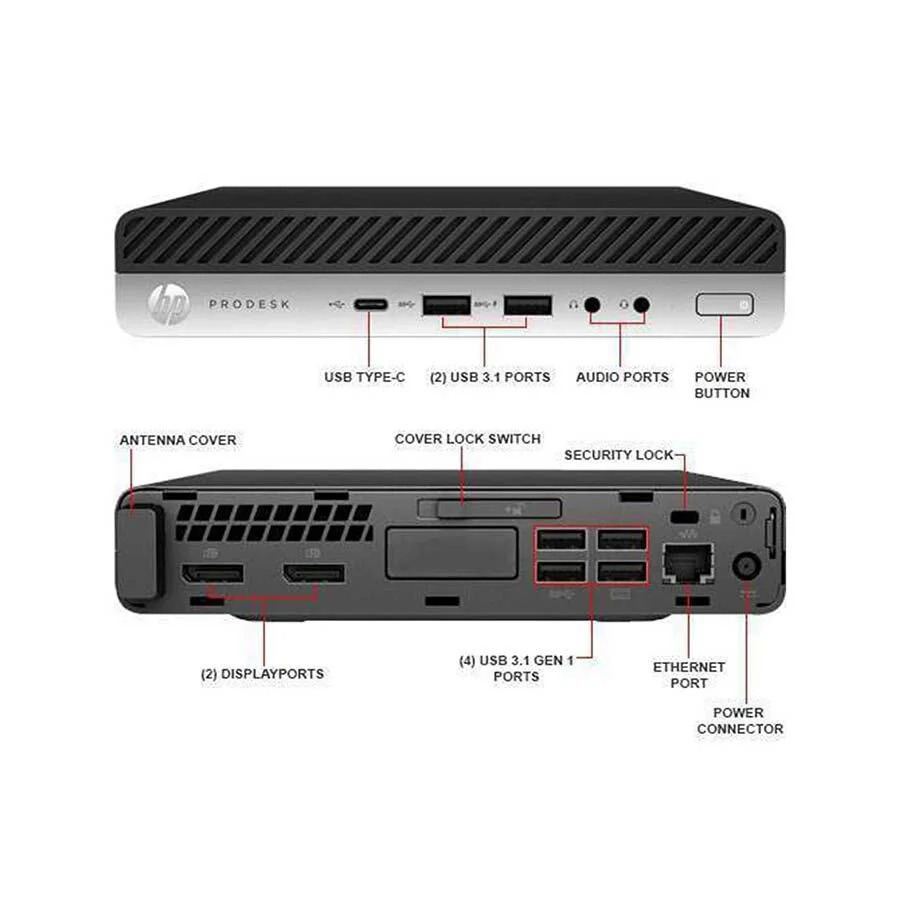 hp PRODESK

USB TYPE-C

(2) USB 3.1 PORTS

AUDIO PORTS

POWER BUTTON

ANTENNA COVER

COVER LOCK SWITCH

SECURITY LOCK

(2) DISPLAYPORTS

(4) USB 3.1 GEN 1 PORTS

ETHERNET PORT

POWER CONNECTOR